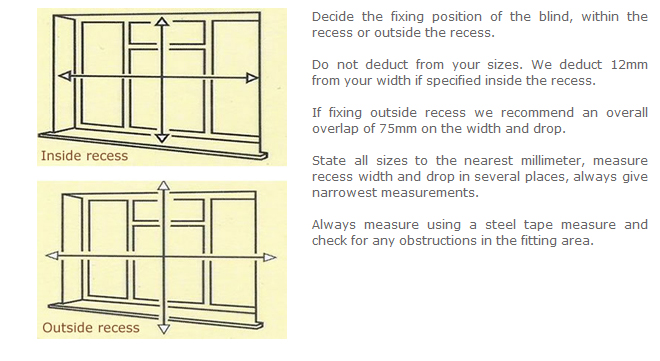 Inside recess

Outside recess

Decide the fixing position of the blind, within the recess or outside the recess.

Do not deduct from your sizes. We deduct 12mm from your width if specified inside the recess.

If fixing outside recess we recommend an overall overlap of 75mm on the width and drop.

State all sizes to the nearest millimeter, measure recess width and drop in several places, always give narrowest measurements.

Always measure using a steel tape measure and check for any obstructions in the fitting area.