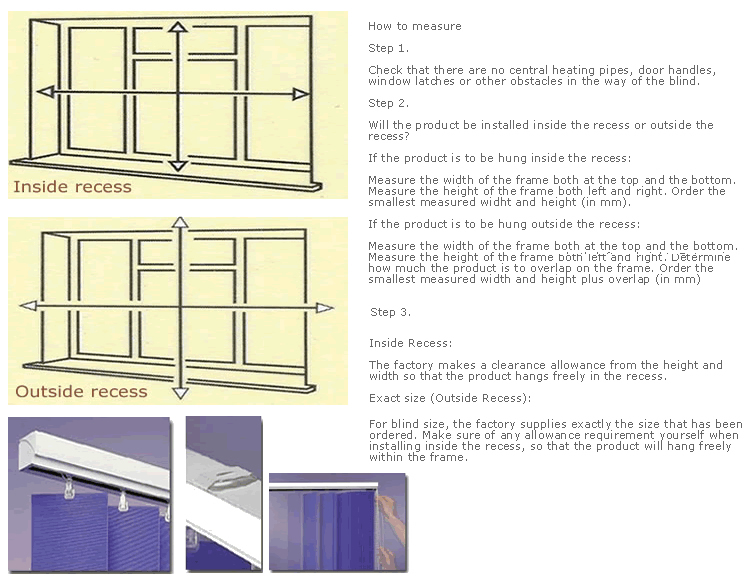 Inside recess

Outside recess

How to measure

Step 1.

Check that there are no central heating pipes, door handles, window latches or other obstacles in the way of the blind.

Step 2.

Will the product be installed inside the recess or outside the recess?

If the product is to be hung inside the recess:

Measure the width of the frame both at the top and the bottom. Measure the height of the frame both left and right. Order the smallest measured widht and height (in mm).

If the product is to be hung outside the recess:

Measure the width of the frame both at the top and the bottom. Measure the height of the frame both left and right. Determine how much the product is to overlap on the frame. Order the smallest measured width and height plus overlap (in mm)

Step 3.

Inside Recess:

The factory makes a clearance allowance from the height and width so that the product hangs freely in the recess.

Exact size (Outside Recess):

For blind size, the factory supplies exactly the size that has been ordered. Make sure of any allowance requirement yourself when installing inside the recess, so that the product will hang freely within the frame.