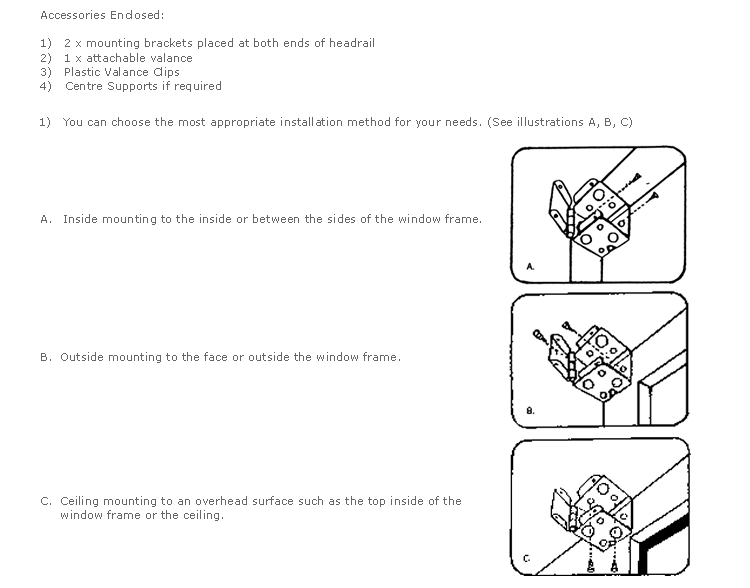 Accessories Enclosed:

1) 2 x mounting brackets placed at both ends of headrail
2) 1 x attachable valance
3) Plastic Valance Clips
4) Centre Supports if required

1) You can choose the most appropriate installation method for your needs. (See illustrations A, B, C)

A. Inside mounting to the inside or between the sides of the window frame.

A.

B. Outside mounting to the face or outside the window frame.

B.

C. Ceiling mounting to an overhead surface such as the top inside of the window frame or the ceiling.

C.